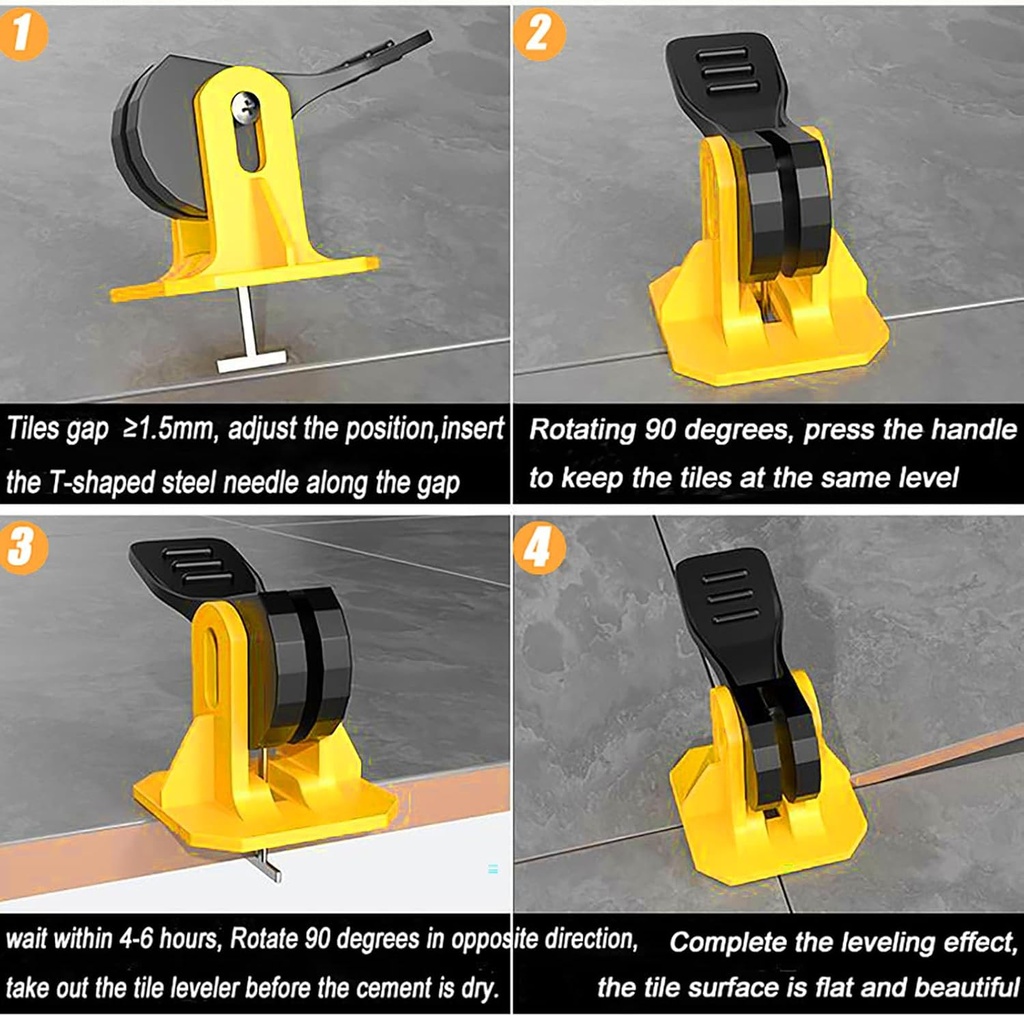 1

Tiles gap ≥1.5mm, adjust the position,insert the T-shaped steel needle along the gap

2

Rotating 90 degrees, press the handle to keep the tiles at the same level

3

wait within 4-6 hours, Rotate 90 degrees in opposite direction, take out the tile leveler before the cement is dry.

4

Complete the leveling effect, the tile surface is flat and beautiful